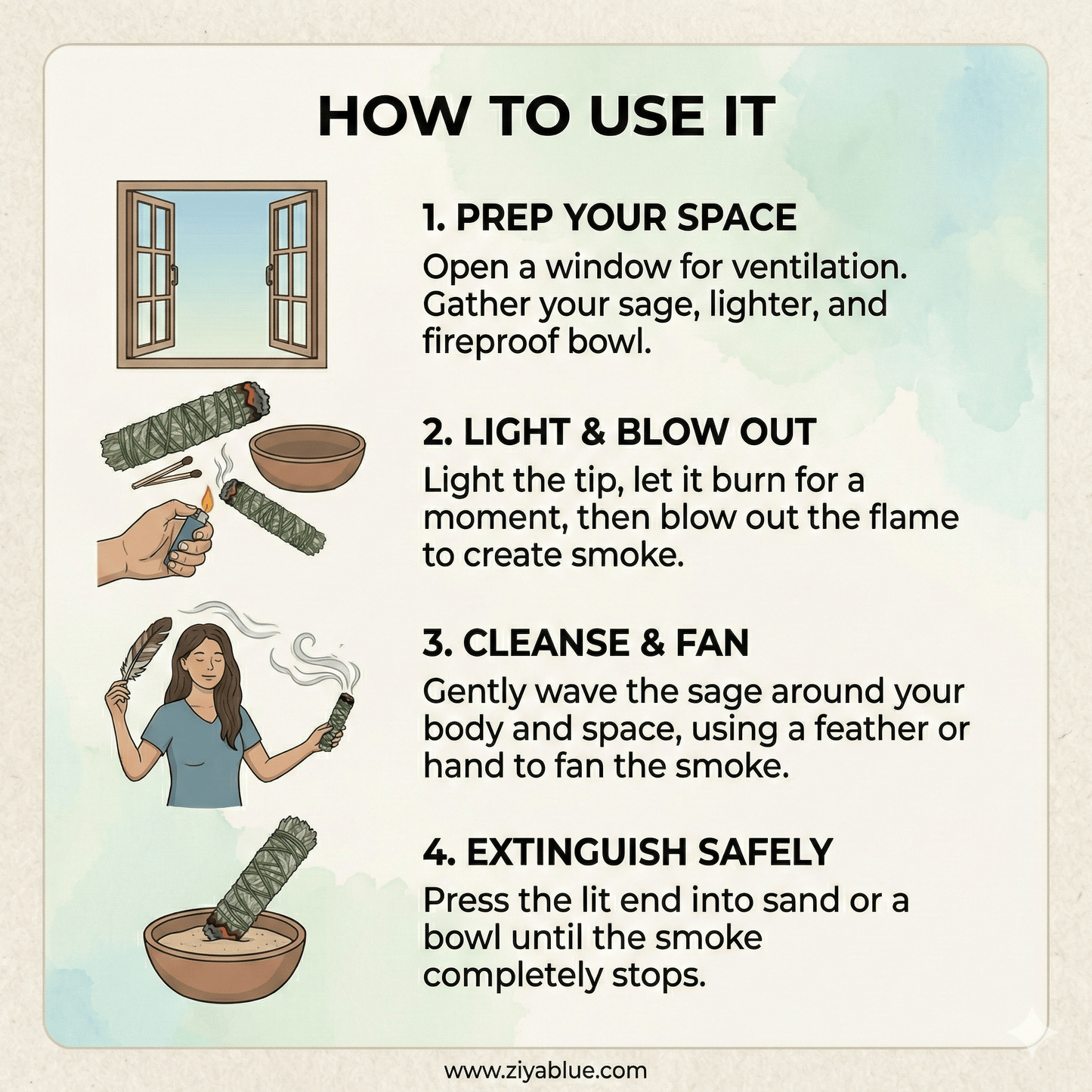 HOW TO USE IT

1. PREP YOUR SPACE
Open a window for ventilation. Gather your sage, lighter, and fireproof bowl.

2. LIGHT & BLOW OUT
Light the tip, let it burn for a moment, then blow out the flame to create smoke.

3. CLEANSE & FAN
Gently wave the sage around your body and space, using a feather or hand to fan the smoke.

4. EXTINGUISH SAFELY
Press the lit end into sand or a bowl until the smoke completely stops.

www.ziyablue.com