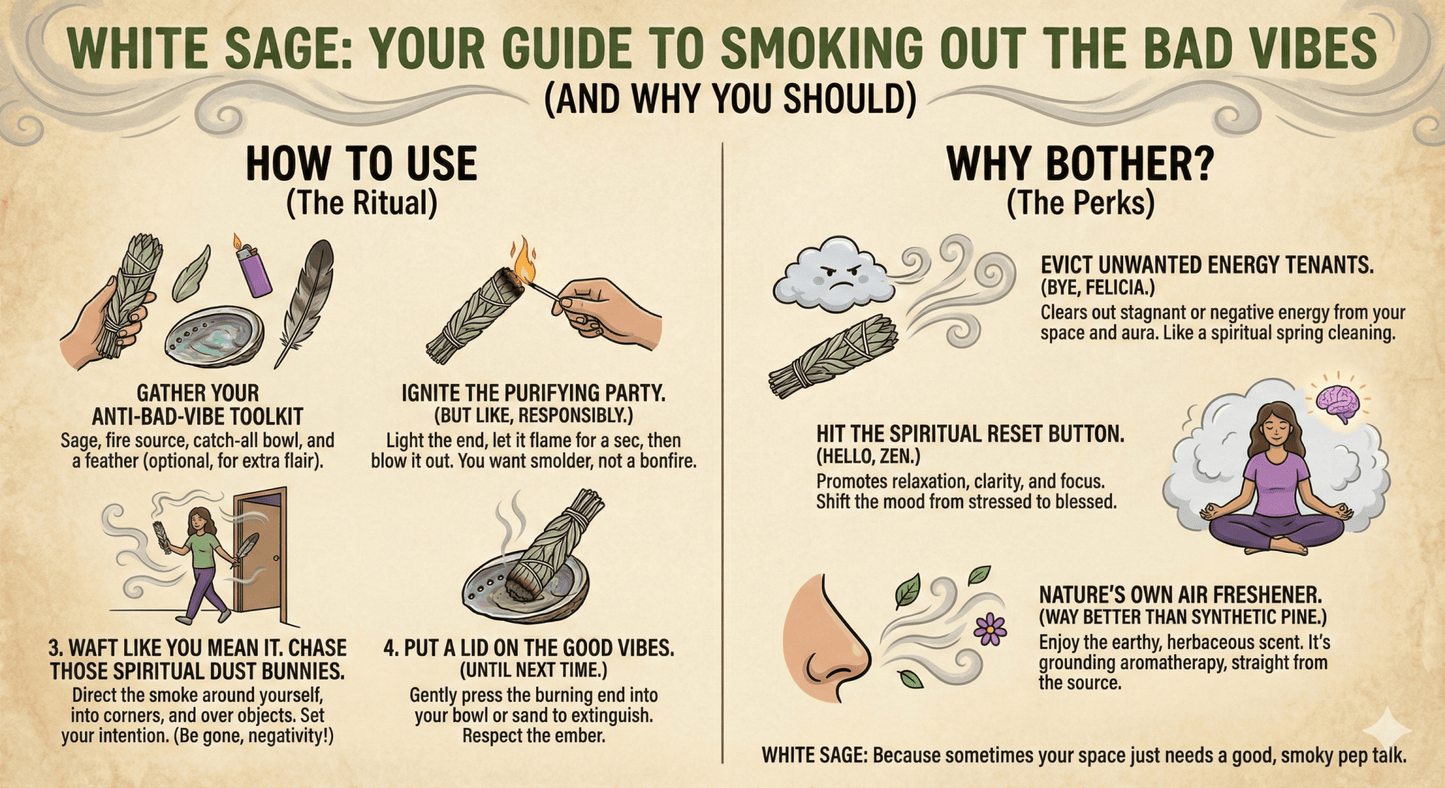 WHITE SAGE: YOUR GUIDE TO SMOKING OUT THE BAD VIBES
(AND WHY YOU SHOULD)

HOW TO USE
(The Ritual)

GATHER YOUR ANTI-BAD-VIBE TOOLKIT
Sage, fire source, catch-all bowl, and a feather (optional, for extra flair).

IGNITE THE PURIFYING PARTY.
(BUT LIKE, RESPONSIBLY.)
Light the end, let it flame for a sec, then blow it out. You want smolder, not a bonfire.

3. WAFT LIKE YOU MEAN IT. CHASE THOSE SPIRITUAL DUST BUNNIES.
Direct the smoke around yourself, into corners, and over objects. Set your intention. (Be gone, negativity!)

4. PUT A LID ON THE GOOD VIBES.
(UNTIL NEXT TIME.)
Gently press the burning end into your bowl or sand to extinguish. Respect the ember.

WHY BOTHER?
(The Perks)

EVICT UNWANTED ENERGY TENANTS.
(BYE, FELICIA.)
Clears out stagnant or negative energy from your space and aura. Like a spiritual spring cleaning.

HIT THE SPIRITUAL RESET BUTTON.
(HELLO, ZEN.)
Promotes relaxation, clarity, and focus. Shift the mood from stressed to blessed.

NATURE'S OWN AIR FRESHENER.
(WAY BETTER THAN SYNTHETIC PINE.)
Enjoy the earthy, herbaceous scent. It's grounding aromatherapy, straight from the source.

WHITE SAGE: Because sometimes your space just needs a good, smoky pep talk.