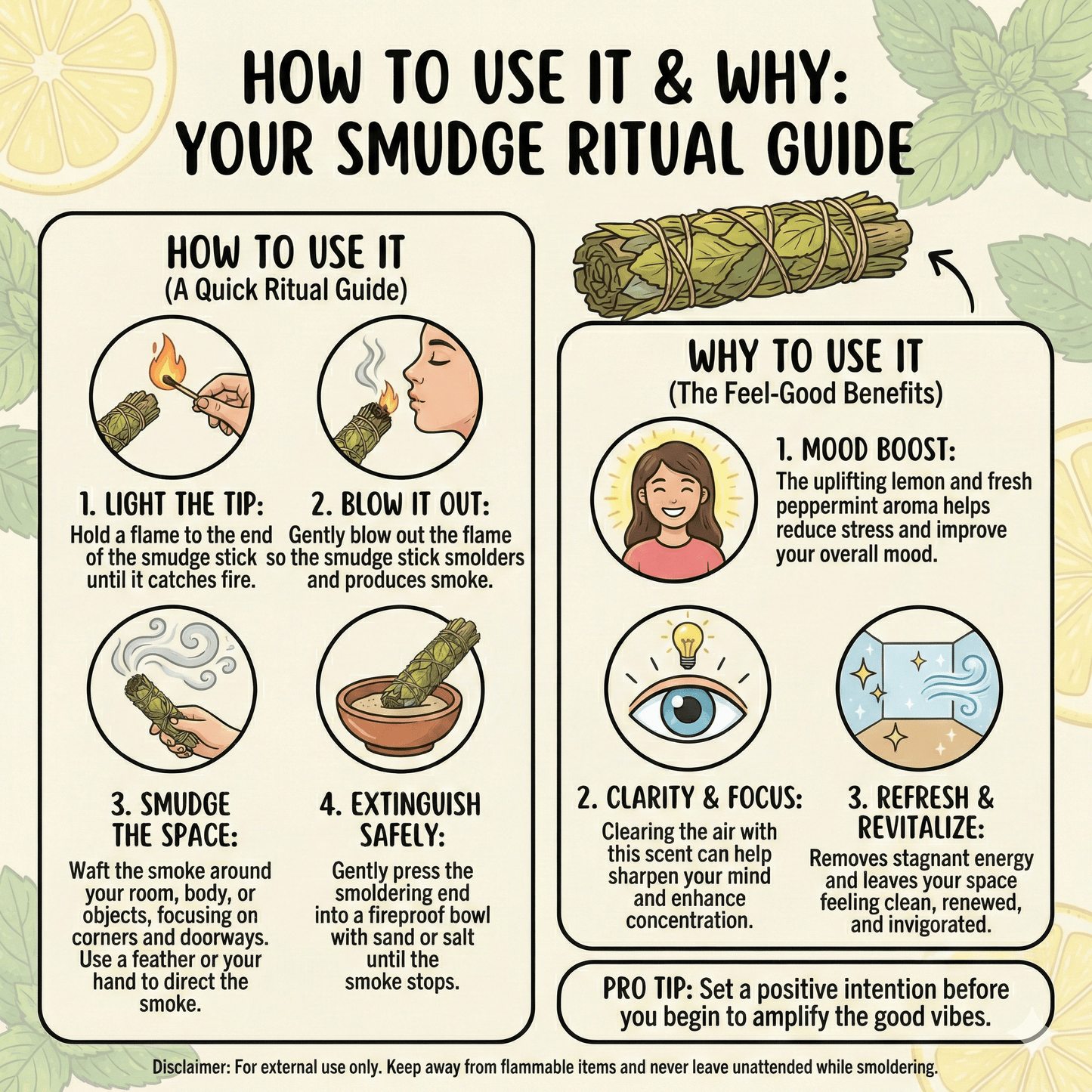 HOW TO USE IT & WHY: YOUR SMUDGE RITUAL GUIDE

HOW TO USE IT
(A Quick Ritual Guide)

1. LIGHT THE TIP:
Hold a flame to the end of the smudge stick until it catches fire.

2. BLOW IT OUT:
Gently blow out the flame so the smudge stick smolders and produces smoke.

3. SMUDGE THE SPACE:
Waft the smoke around your room, body, or objects, focusing on corners and doorways. Use a feather or your hand to direct the smoke.

4. EXTINGUISH SAFELY:
Gently press the smoldering end into a fireproof bowl with sand or salt until the smoke stops.

WHY TO USE IT
(The Feel-Good Benefits)

1. MOOD BOOST:
The uplifting lemon and fresh peppermint aroma helps reduce stress and improve your overall mood.

2. CLARITY & FOCUS:
Clearing the air with this scent can help sharpen your mind and enhance concentration.

3. REFRESH & REVITALIZE:
Removes stagnant energy and leaves your space feeling clean, renewed, and invigorated.

PRO TIP: Set a positive intention before you begin to amplify the good vibes.

Disclaimer: For external use only. Keep away from flammable items and never leave unattended while smoldering.